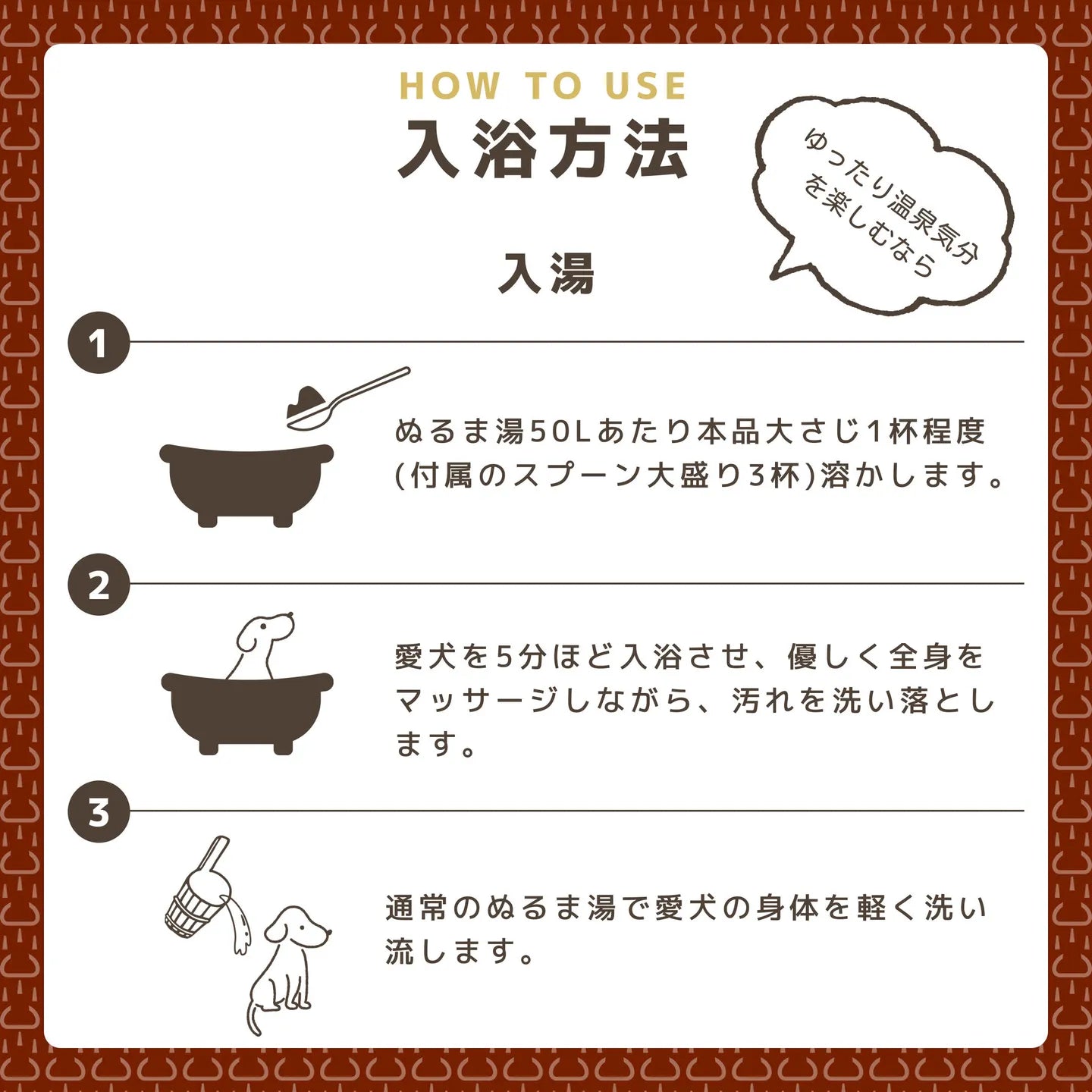 HOW TO USE
入浴方法

ゆったり温泉気分を楽しむなら

入湯

1

ぬるま湯50Lあたり本品大さじ1杯程度(付属のスプーン大盛り3杯)溶かします。

2

愛犬を5分ほど入浴させ、優しく全身をマッサージしながら、汚れを洗い落とします。

3

通常のぬるま湯で愛犬の身体を軽く洗い流します。